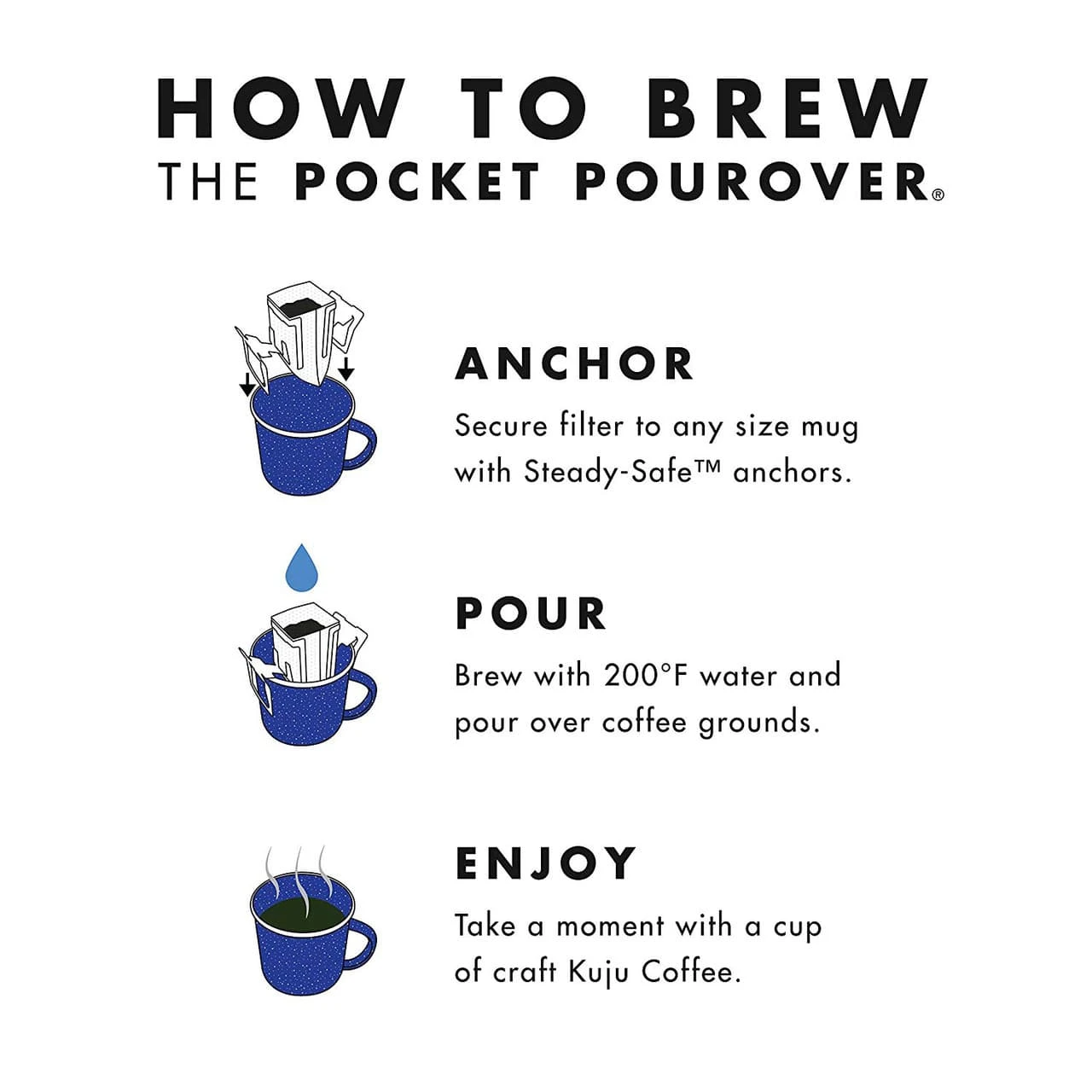 HOW TO BREW
THE POCKET POUROVER®

ANCHOR
Secure filter to any size mug with Steady-Safe™ anchors.

POUR
Brew with 200°F water and pour over coffee grounds.

ENJOY
Take a moment with a cup of craft Kuju Coffee.